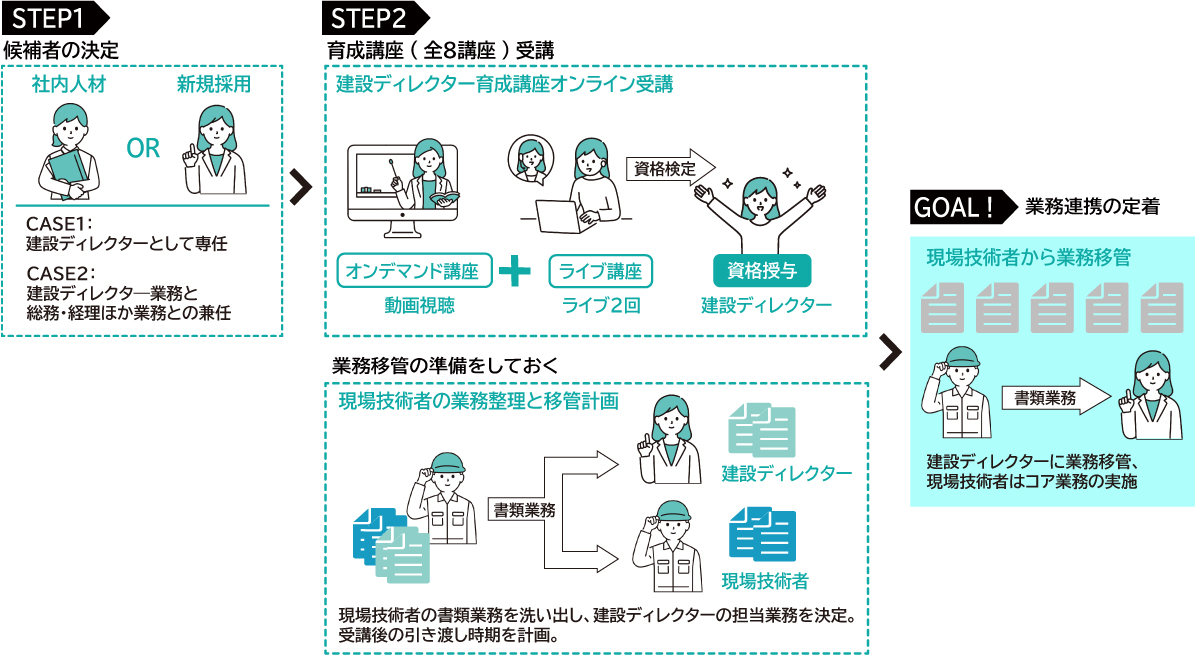 STEP1
候補者の決定

社内人材
OR
新規採用

CASE1：
建設ディレクターとして専任

CASE2：
建設ディレクター業務と
総務・経理ほか業務との兼任

STEP2
育成講座（全8講座）受講

建設ディレクター育成講座オンライン受講

資格検定

オンデマンド講座
動画視聴

ライブ講座
ライブ2回

資格授与
建設ディレクター

業務移管の準備をしておく

現場技術者の業務整理と移管計画

書類業務

建設ディレクター

現場技術者

現場技術者の書類業務を洗い出し、建設ディレクターの担当業務を決定。
受講後の引き渡し時期を計画。

GOAL！
業務連携の定着

現場技術者から業務移管

書類業務

建設ディレクターに業務移管、
現場技術者はコア業務の実施